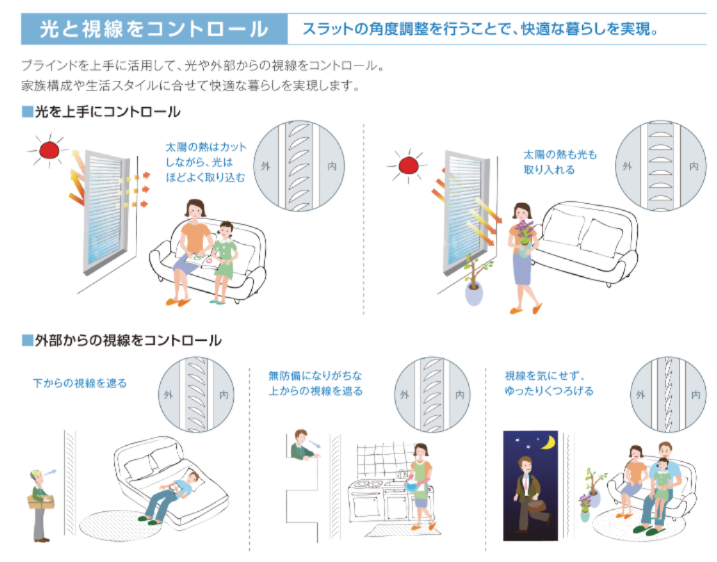 光と視線をコントロール

スラットの角度調整を行うことで、快適な暮らしを実現。

ブラインドを上手に活用して、光や外部からの視線をコントロール。
家族構成や生活スタイルに合せて快適な暮らしを実現します。

■光を上手にコントロール

太陽の熱はカットしながら、光はほどよく取り込む

外

内

太陽の熱も光も取り入れる

外

内

■外部からの視線をコントロール

下からの視線を遮る

外

内

無防備になりがちな上からの視線を遮る

外

内

視線を気にせず、ゆったりくつろげる

外

内